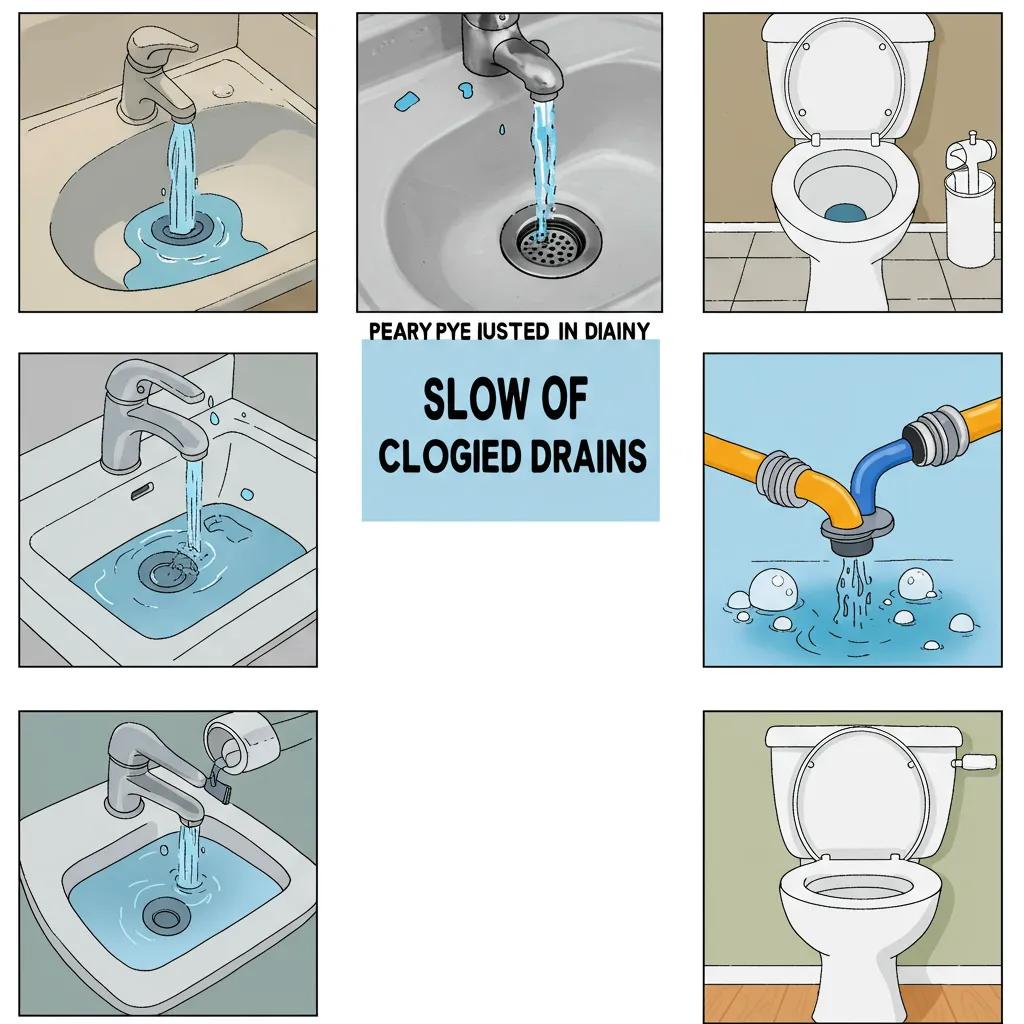 PEARY PYE IUSTED IN DIAINY

SLOW OF
CLOGIED DRAINS